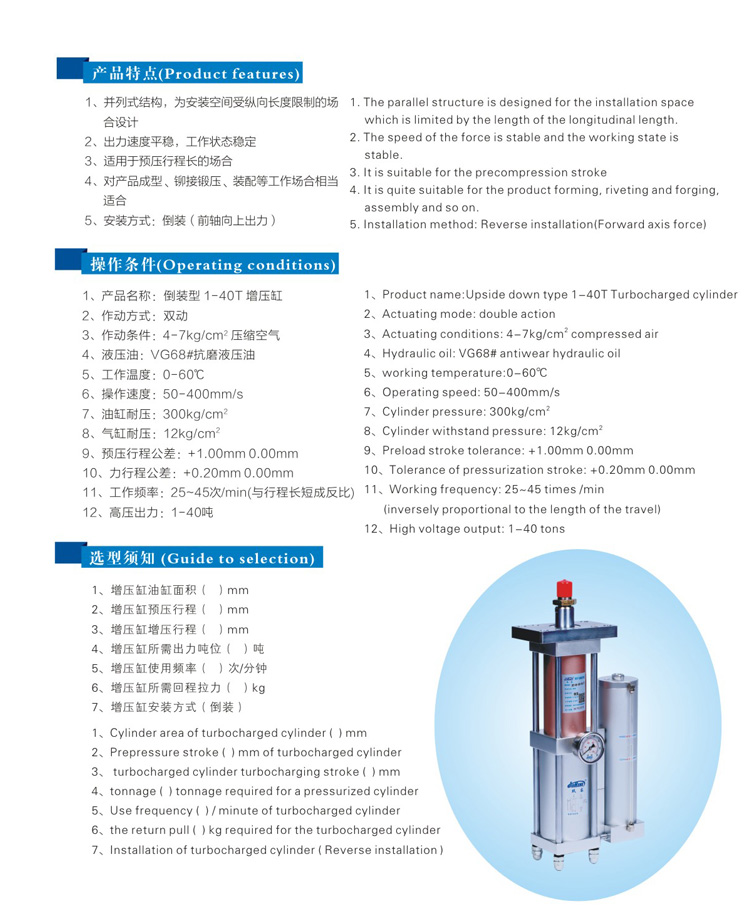 产品特点(Product features)

1、并列式结构，为安装空间受纵向长度限制的场合设计
2、出力速度平稳，工作状态稳定
3、适用于预压行程长的场合
4、对产品成型、铆接锻压、装配等工作场合相当适合
5、安装方式：倒装（前轴向上出力）

1. The parallel structure is designed for the installation space which is limited by the length of the longitudinal length.
2. The speed of the force is stable and the working state is stable.
3. It is suitable for the precompression stroke
4. It is quite suitable for the product forming, riveting and forging, assembly and so on.
5. Installation method: Reverse installation(Forward axis force)

操作条件(Operating conditions)

1、产品名称：倒装型 1-40T 增压缸
2、作动方式：双动
3、作动条件：4-7kg/cm$^2$ 压缩空气
4、液压油：VG68#抗磨液压油
5、工作温度：0-60℃
6、操作速度：50-400mm/s
7、油缸耐压：300kg/cm$^2$
8、气缸耐压：12kg/cm$^2$
9、预压行程公差：+1.00mm 0.00mm
10、力行程公差：+0.20mm 0.00mm
11、工作频率：25~45次/min(与行程长短成反比)
12、高压出力：1-40吨

1、Product name:Upside down type 1-40T Turbocharged cylinder
2、Actuating mode: double action
3、Actuating conditions: 4-7kg/cm$^2$ compressed air
4、Hydraulic oil: VG68# antiwear hydraulic oil
5、working temperature:0-60℃
6、Operating speed: 50-400mm/s
7、Cylinder pressure: 300kg/cm$^2$
8、Cylinder withstand pressure: 12kg/cm$^2$
9、Preload stroke tolerance: +1.00mm 0.00mm
10、Tolerance of pressurization stroke: +0.20mm 0.00mm
11、Working frequency: 25~45 times /min (inversely proportional to the length of the travel)
12、High voltage output: 1-40 tons

选型须知 (Guide to selection)

1、增压缸油缸面积（ ）mm
2、增压缸预压行程（ ）mm
3、增压缸增压行程（ ）mm
4、增压缸所需出力吨位（ ）吨
5、增压缸使用频率（ ）次/分钟
6、增压缸所需回程拉力（ ）kg
7、增压缸安装方式（倒装）

1、Cylinder area of turbocharged cylinder ( ) mm
2、Prepressure stroke ( ) mm of turbocharged cylinder
3、 turbocharged cylinder turbocharging stroke ( ) mm
4、tonnage ( ) tonnage required for a pressurized cylinder
5、Use frequency ( ) / minute of turbocharged cylinder
6、the return pull ( ) kg required for the turbocharged cylinder
7、Installation of turbocharged cylinder ( Reverse installation )